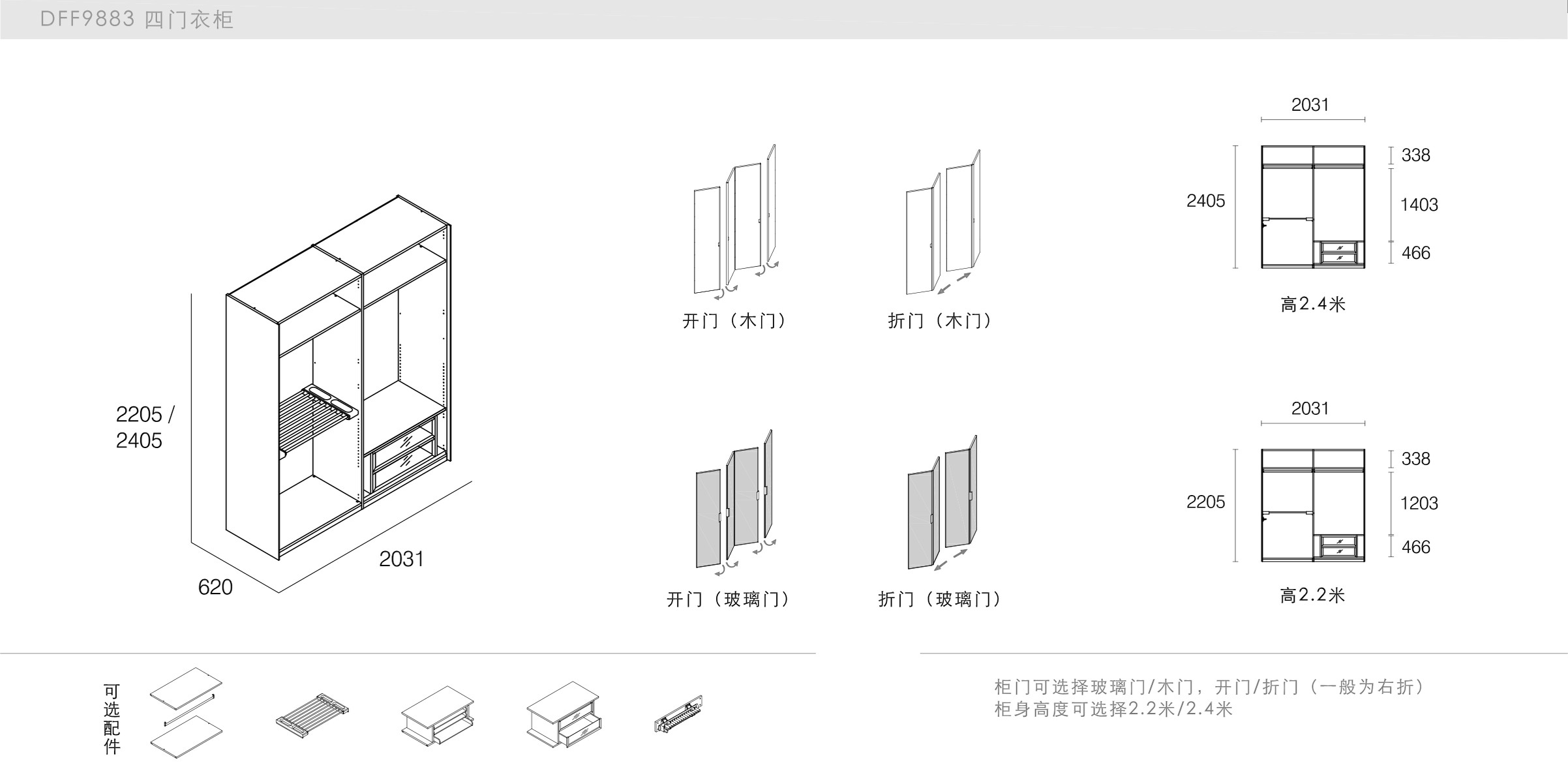 DFF9883 四门衣柜

2205 /
2405

620

2031

开门（木门）

折门（木门）

开门（玻璃门）

折门（玻璃门）

2031

2405

338

1403

466

高2.4米

2031

2205

338

1203

466

高2.2米

可选配件

柜门可选择玻璃门/木门，开门/折门（一般为右折）
柜身高度可选择2.2米/2.4米