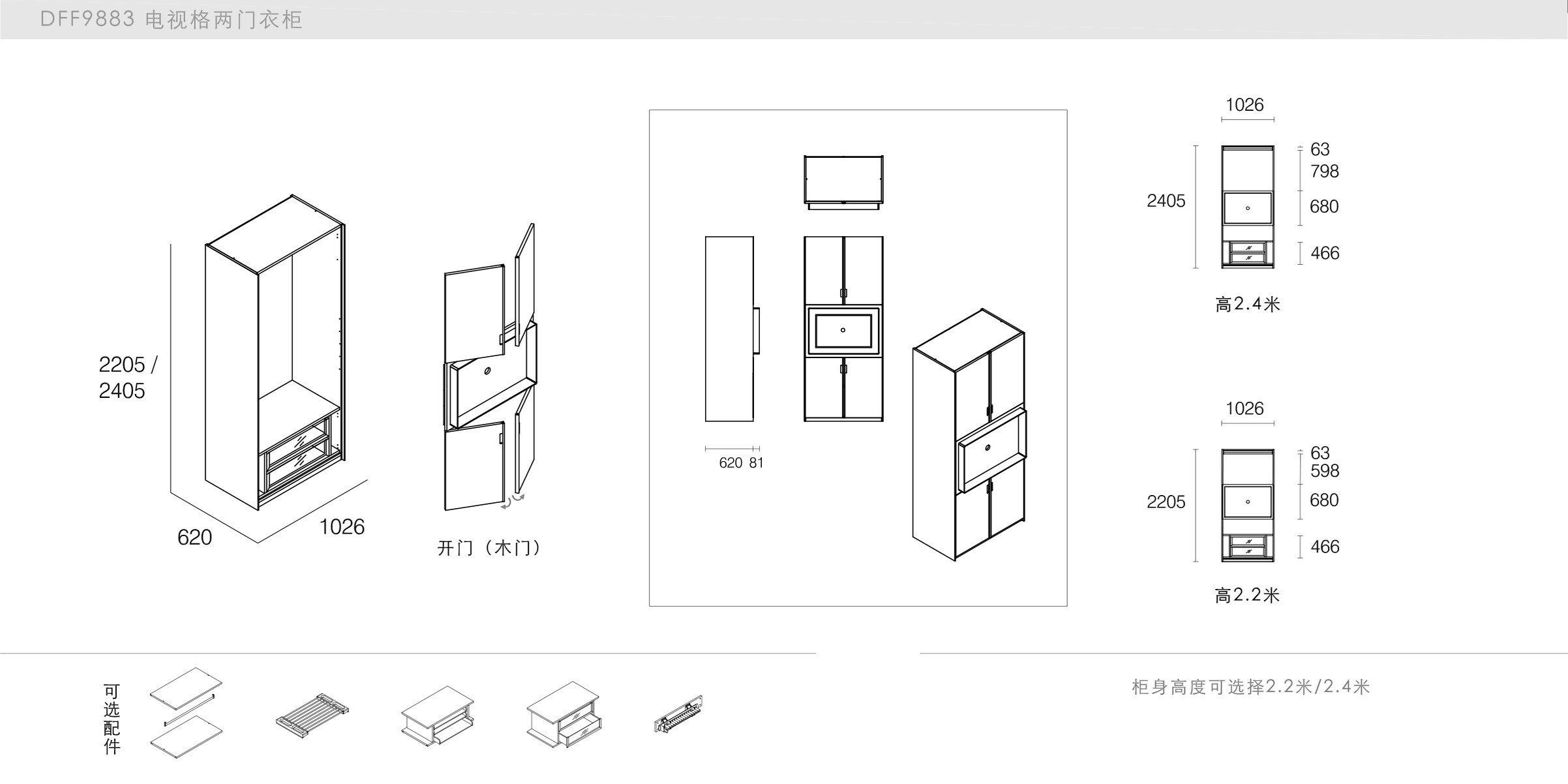 DFF9883 电视格两门衣柜

2205 / 2405

620

1026

开门（木门）

620 81

1026

2405

63

798

680

466

高2.4米

1026

2205

63

598

680

466

高2.2米

可选配件

柜身高度可选择2.2米/2.4米