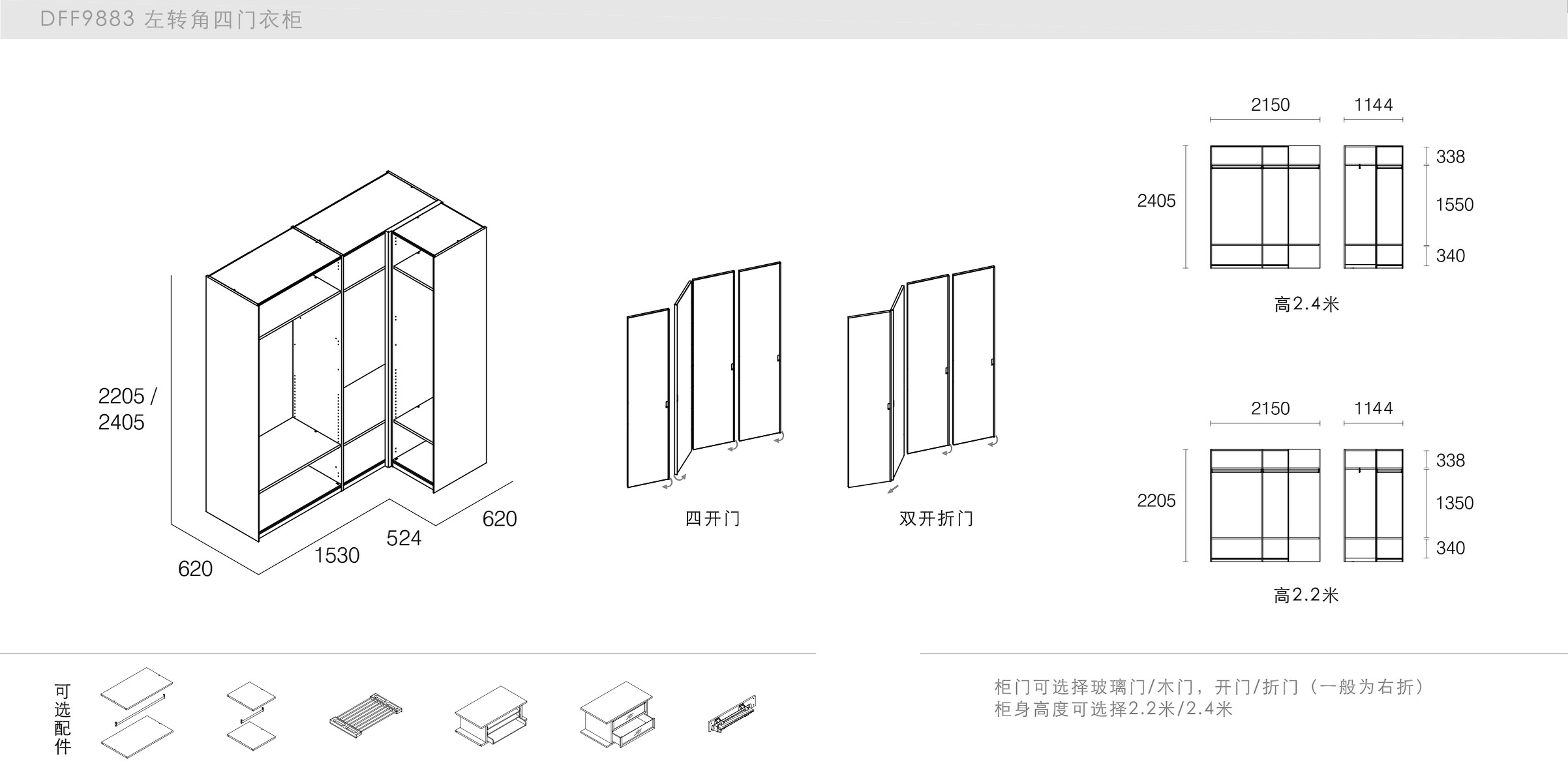 DFF9883 左转角四门衣柜

2205 /
2405

620

1530

524

620

四开门

双开折门

2150

1144

2405

338

1550

340

高2.4米

2150

1144

2205

338

1350

340

高2.2米

可选配件

柜门可选择玻璃门/木门，开门/折门（一般为右折）
柜身高度可选择2.2米/2.4米