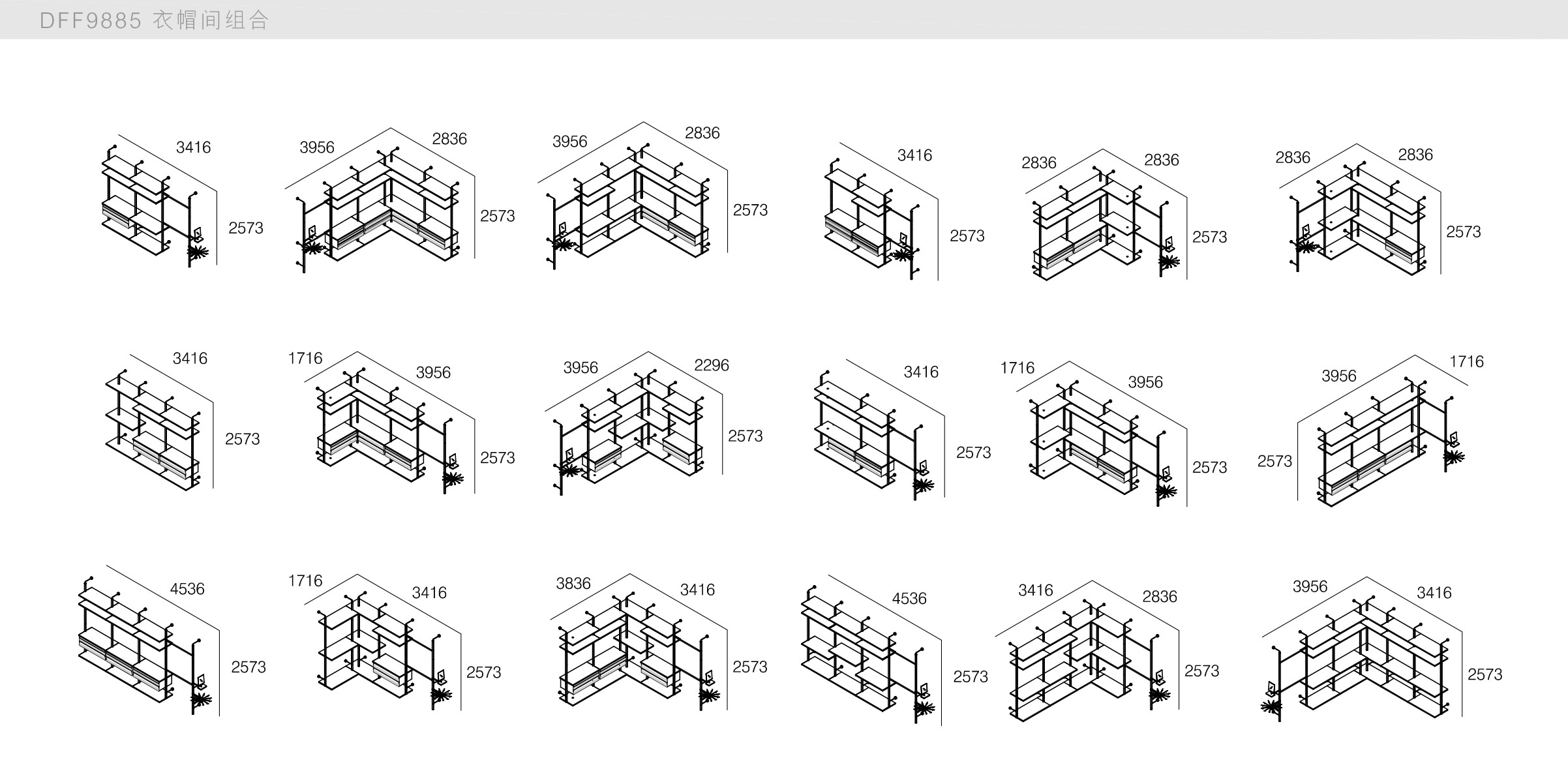 DFF9885 衣帽间组合

3416
2573

3956
2836
2573

3956
2836
2573

3416
2573

2836
2836
2573

2836
2836
2573

3416
2573

1716
3956
2573

3956
2296
2573

3416
2573

1716
3956
2573

3956
1716
2573

4536
2573

1716
3416
2573

3836
3416
2573

4536
2573

3416
2836
2573

3956
3416
2573