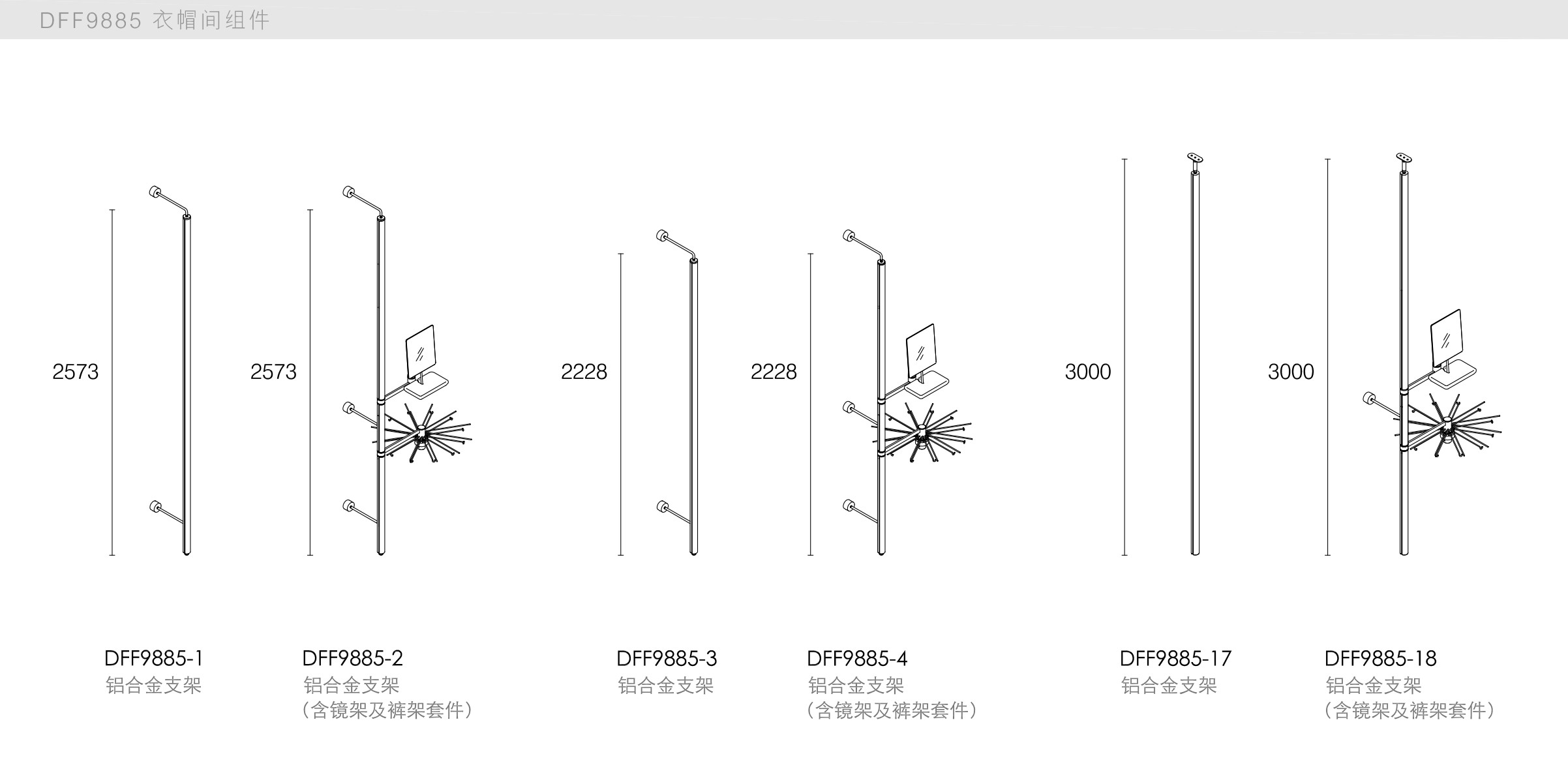 DFF9885 衣帽间组件

2573

2573

2228

2228

3000

3000

DFF9885-1
铝合金支架

DFF9885-2
铝合金支架
(含镜架及裤架套件)

DFF9885-3
铝合金支架

DFF9885-4
铝合金支架
(含镜架及裤架套件)

DFF9885-17
铝合金支架

DFF9885-18
铝合金支架
(含镜架及裤架套件)