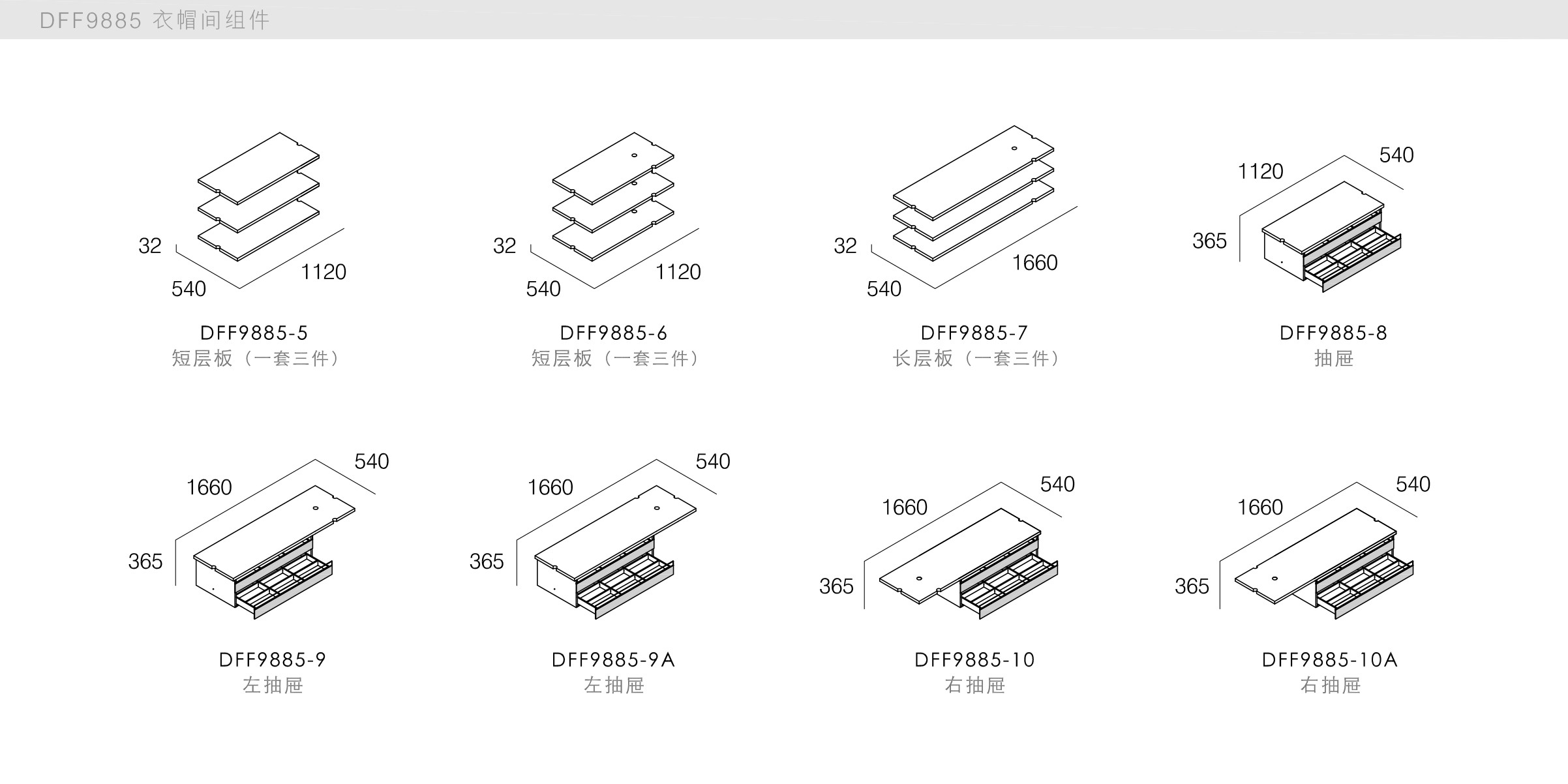 DFF9885 衣帽间组件

32
540
1120
DFF9885-5
短层板（一套三件）

32
540
1120
DFF9885-6
短层板（一套三件）

32
540
1660
DFF9885-7
长层板（一套三件）

1120
540
365
DFF9885-8
抽屉

1660
540
365
DFF9885-9
左抽屉

1660
540
365
DFF9885-9A
左抽屉

1660
540
365
DFF9885-10
右抽屉

1660
540
365
DFF9885-10A
右抽屉