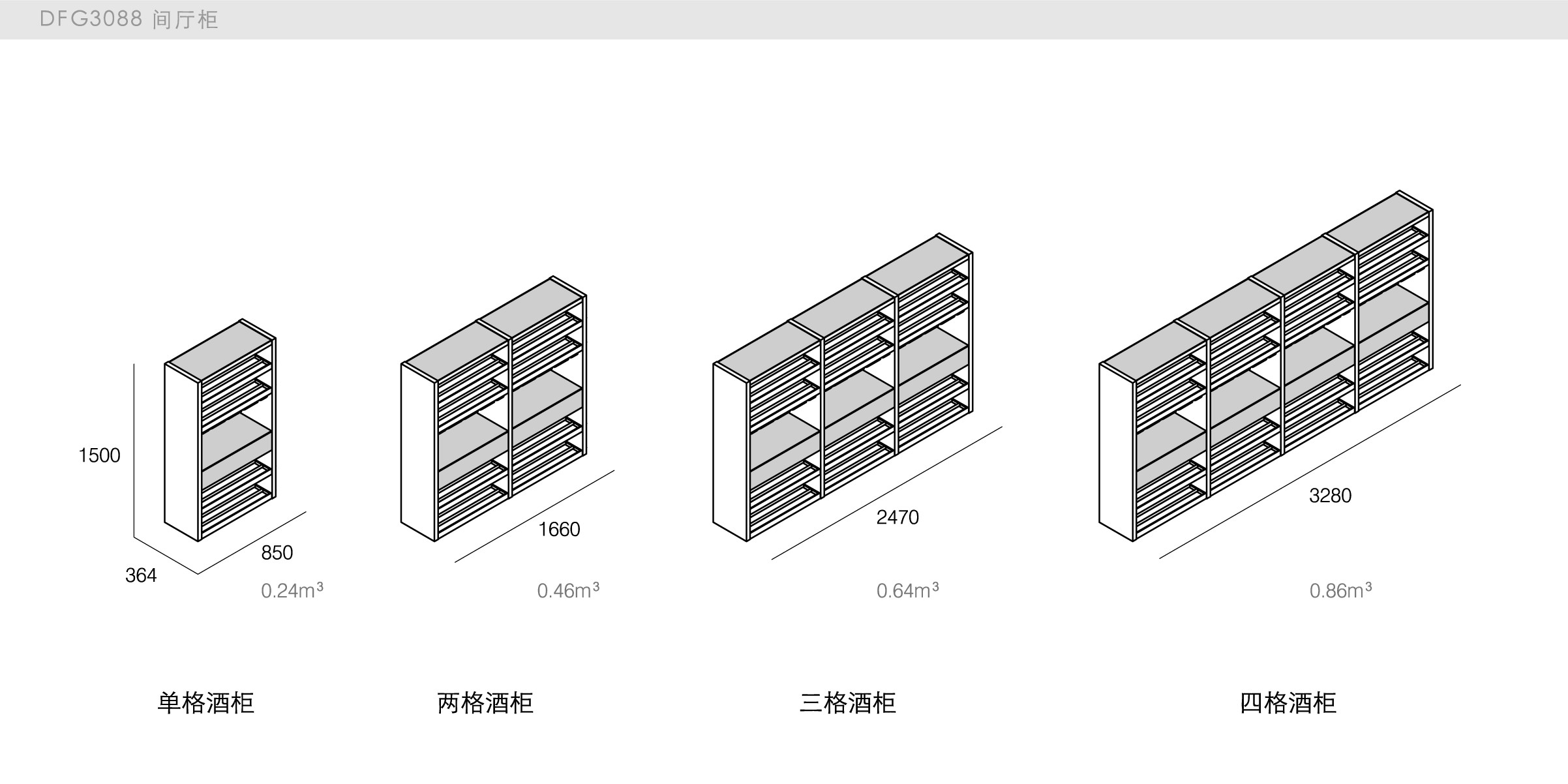 DFG3088 间厅柜

1500
364
850
$0.24m^3$

1660
$0.46m^3$

2470
$0.64m^3$

3280
$0.86m^3$

单格酒柜

两格酒柜

三格酒柜

四格酒柜