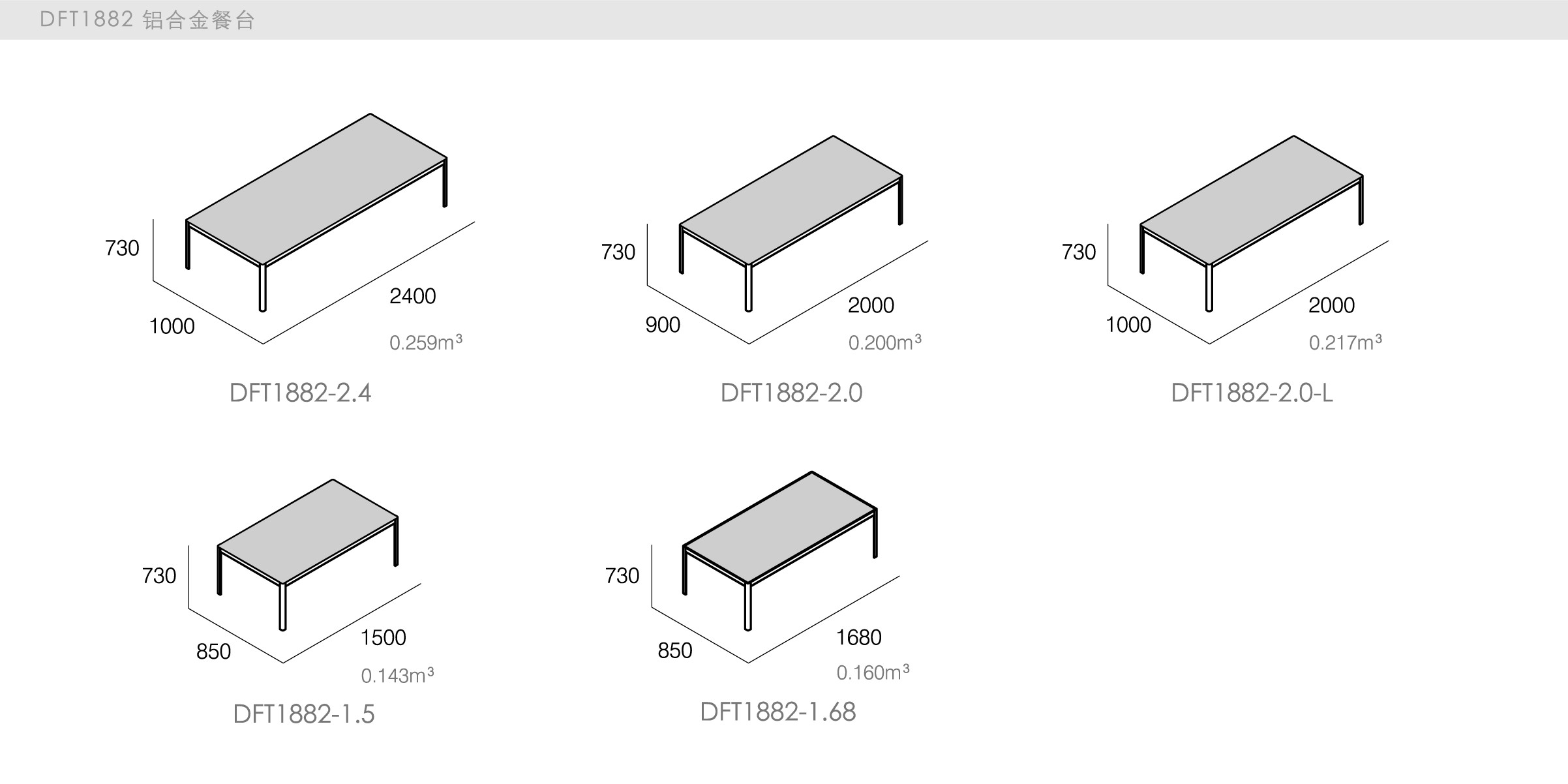 DFT1882 铝合金餐台

730
1000
2400
$0.259m^3$
DFT1882-2.4

730
900
2000
$0.200m^3$
DFT1882-2.0

730
1000
2000
$0.217m^3$
DFT1882-2.0-L

730
850
1500
$0.143m^3$
DFT1882-1.5

730
850
1680
$0.160m^3$
DFT1882-1.68