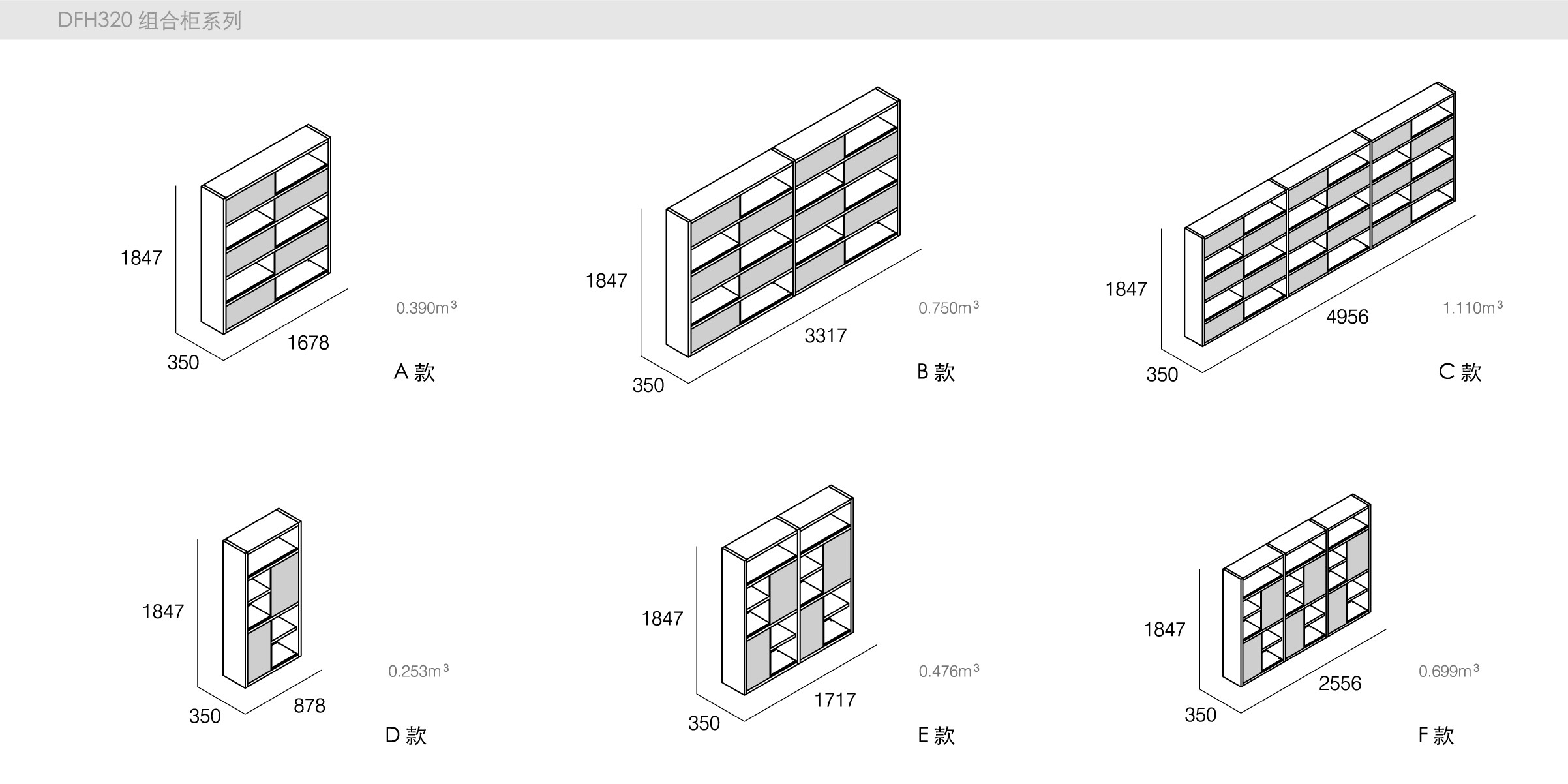 DFH320 组合柜系列

1847
350
1678
$0.390m^3$
A 款

1847
350
3317
$0.750m^3$
B 款

1847
350
4956
$1.110m^3$
C 款

1847
350
878
$0.253m^3$
D 款

1847
350
1717
$0.476m^3$
E 款

1847
350
2556
$0.699m^3$
F 款