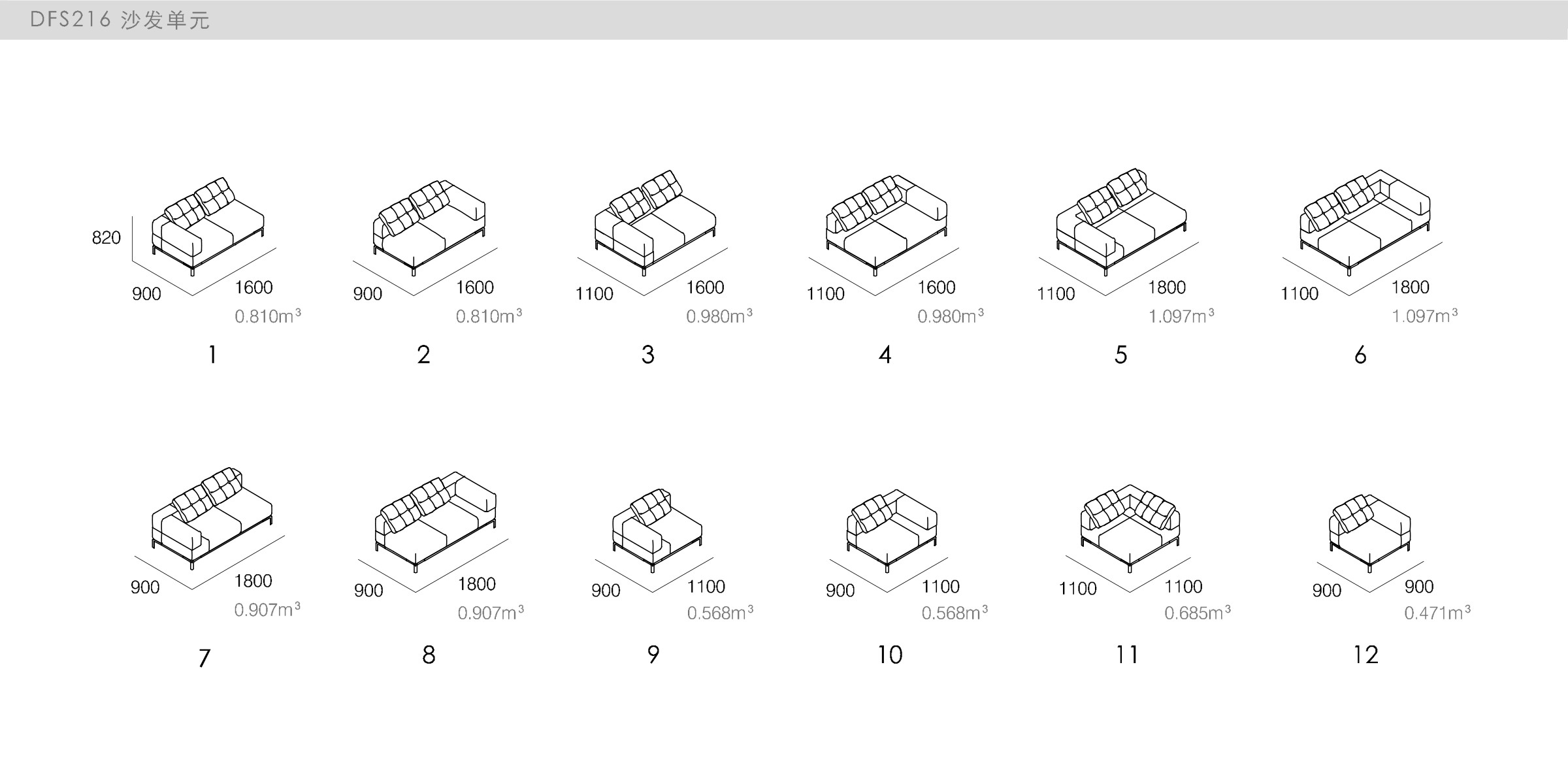 DFS216 沙发单元

820
900
1600
$0.810m^3$
1

900
1600
$0.810m^3$
2

1100
1600
$0.980m^3$
3

1100
1600
$0.980m^3$
4

1100
1800
$1.097m^3$
5

1100
1800
$1.097m^3$
6

900
1800
$0.907m^3$
7

900
1800
$0.907m^3$
8

900
1100
$0.568m^3$
9

900
1100
$0.568m^3$
10

1100
1100
$0.685m^3$
11

900
900
$0.471m^3$
12