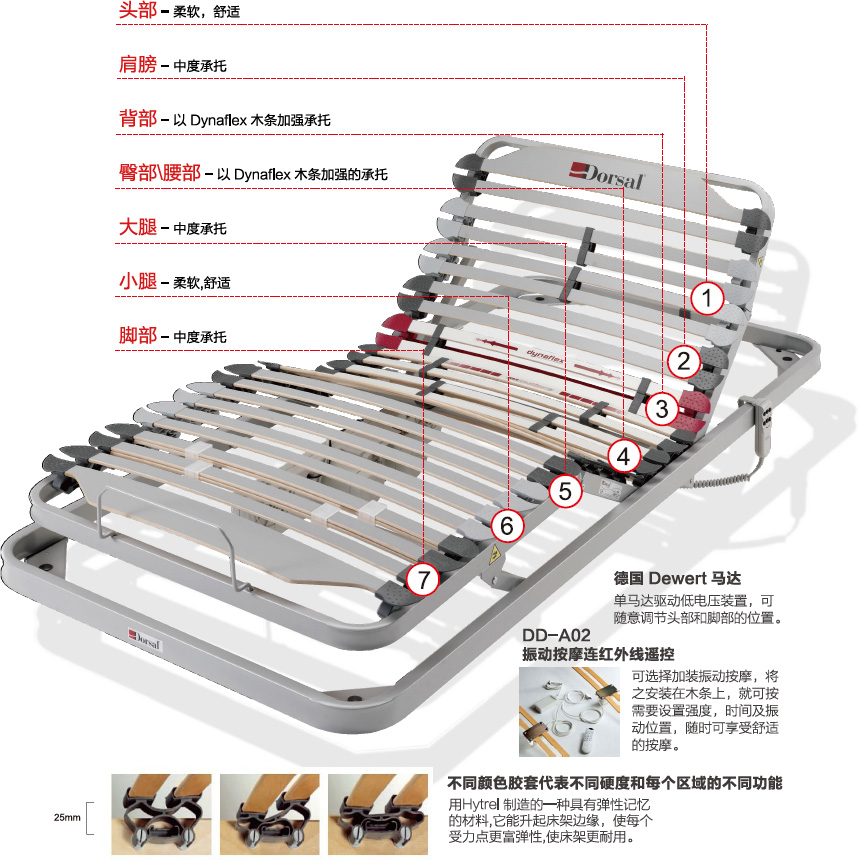 头部 – 柔软，舒适

肩膀 – 中度承托

背部 – 以 Dynaflex 木条加强承托

臀部\腰部 – 以 Dynaflex 木条加强的承托

大腿 – 中度承托

小腿 – 柔软,舒适

脚部 – 中度承托

Dorsal

dynaflex

1
2
3
4
5
6
7

Dorsal

德国 Dewert 马达
单马达驱动低电压装置，可随意调节头部和脚部的位置。

DD–A02
振动按摩连红外线遥控
可选择加装振动按摩，将之安装在木条上，就可按需要设置强度，时间及振动位置，随时可享受舒适的按摩。

25mm

不同颜色胶套代表不同硬度和每个区域的不同功能
用Hytrel 制造的一种具有弹性记忆的材料,它能升起床架边缘，使每个受力点更富弹性,使床架更耐用。